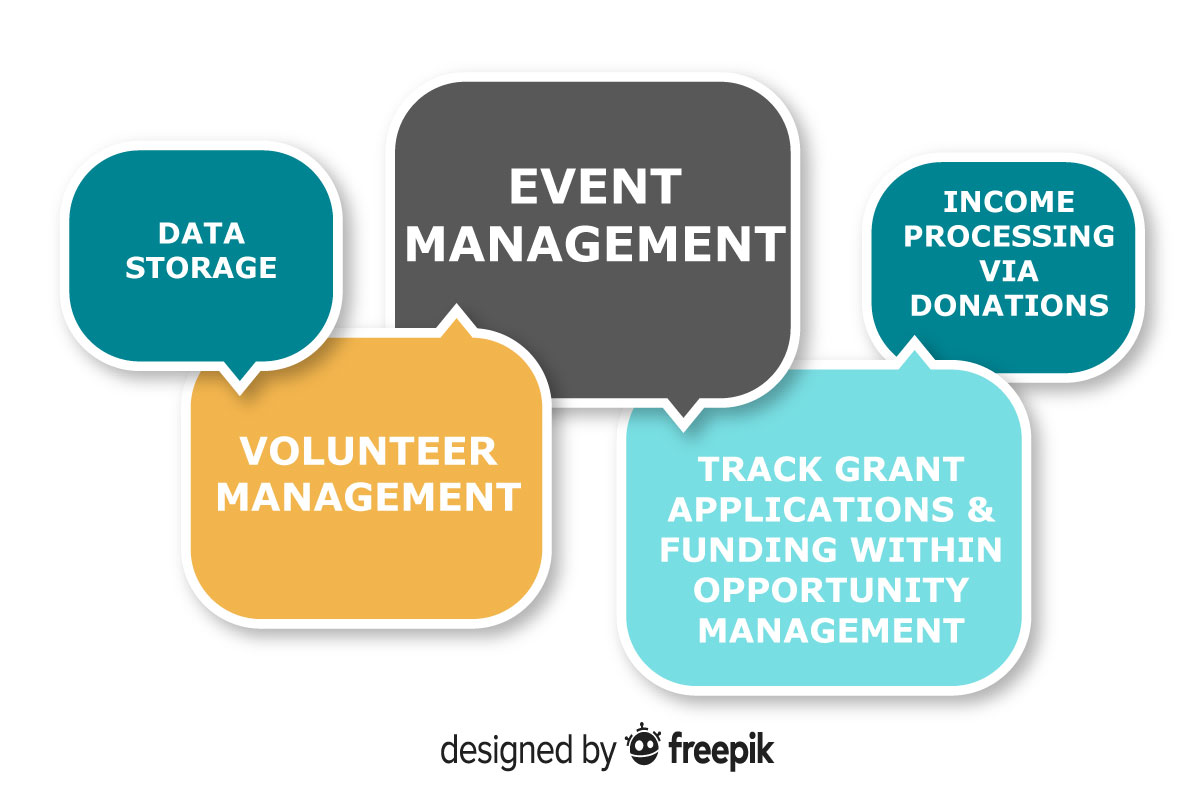 DATA STORAGE

EVENT MANAGEMENT

INCOME PROCESSING VIA DONATIONS

VOLUNTEER MANAGEMENT

TRACK GRANT APPLICATIONS & FUNDING WITHIN OPPORTUNITY MANAGEMENT

designed by freepik